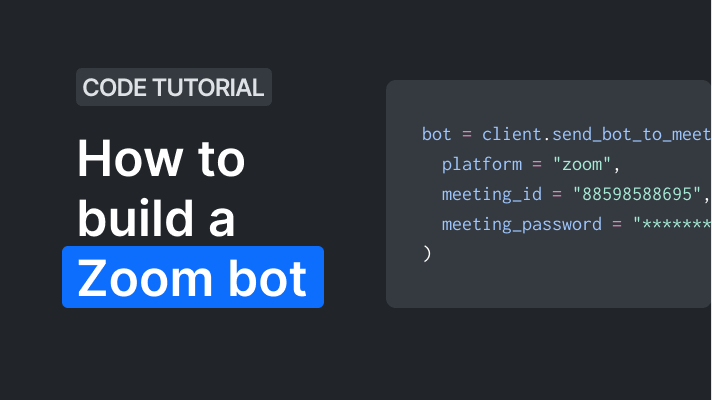 CODE TUTORIAL

How to build a Zoom bot

bot = client.send_bot_to_meet
  platform = "zoom",
  meeting_id = "88598588695",
  meeting_password = "*******
)